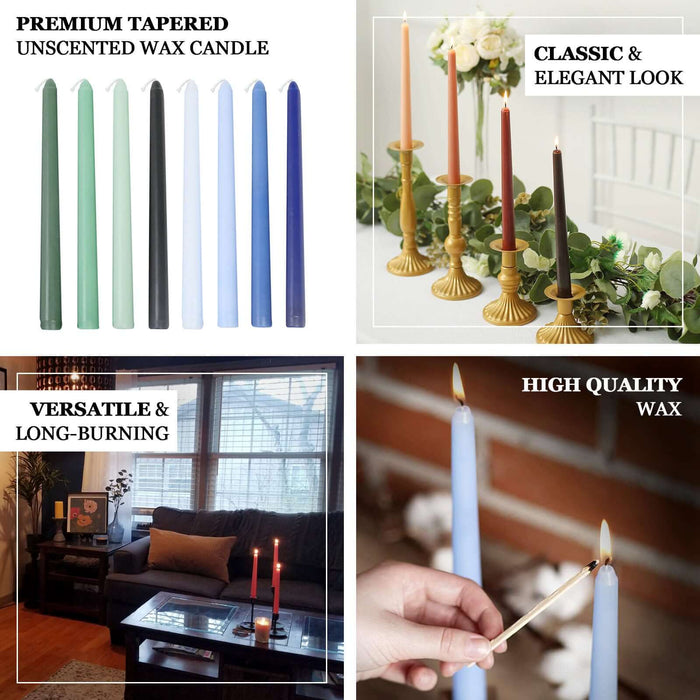 PREMIUM TAPERED
UNSCENTED WAX CANDLE

CLASSIC &
ELEGANT LOOK

VERSATILE &
LONG-BURNING

HIGH QUALITY
WAX