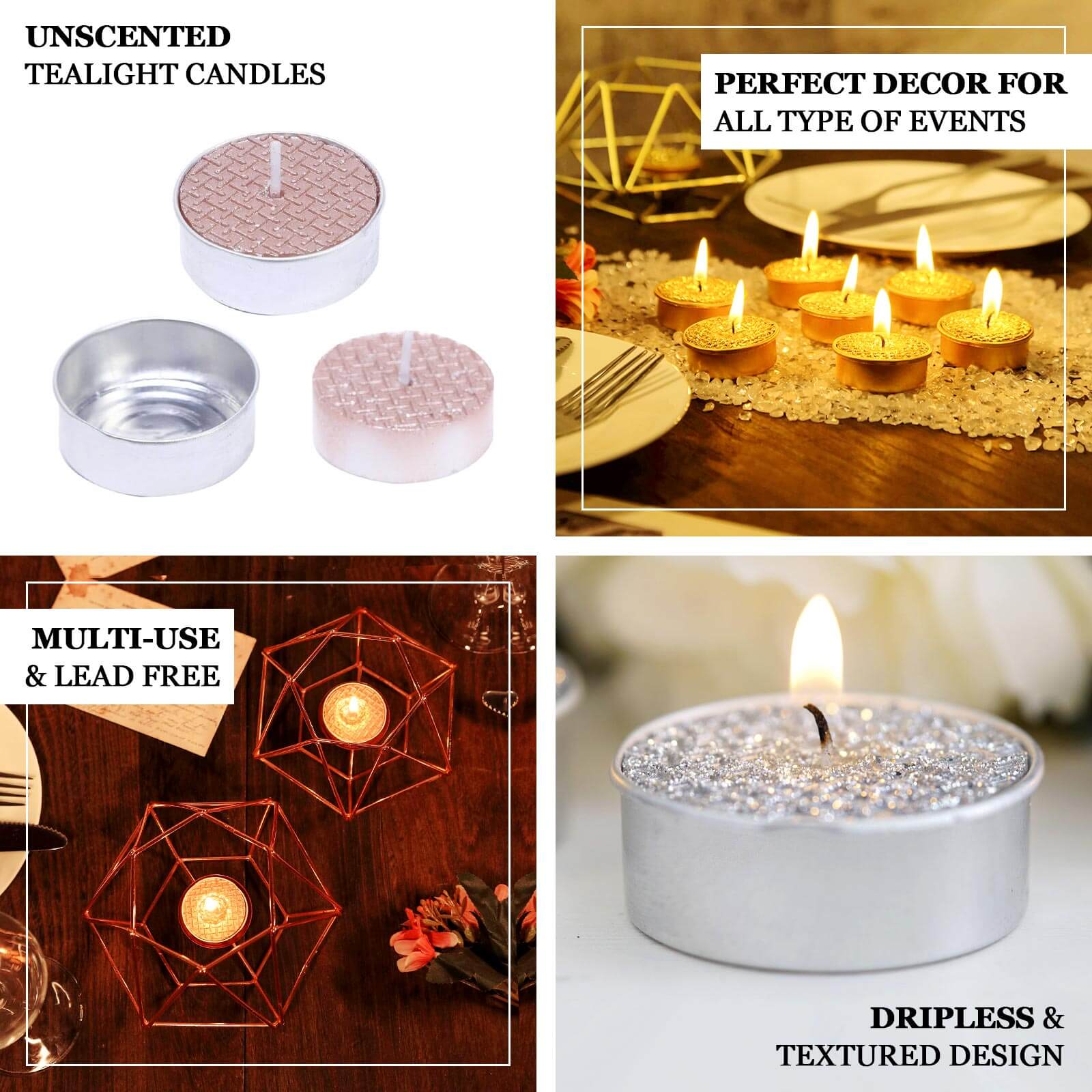 UNSCENTED
TEALIGHT CANDLES

PERFECT DECOR FOR
ALL TYPE OF EVENTS

MULTI-USE
& LEAD FREE

DRIPLESS &
TEXTURED DESIGN