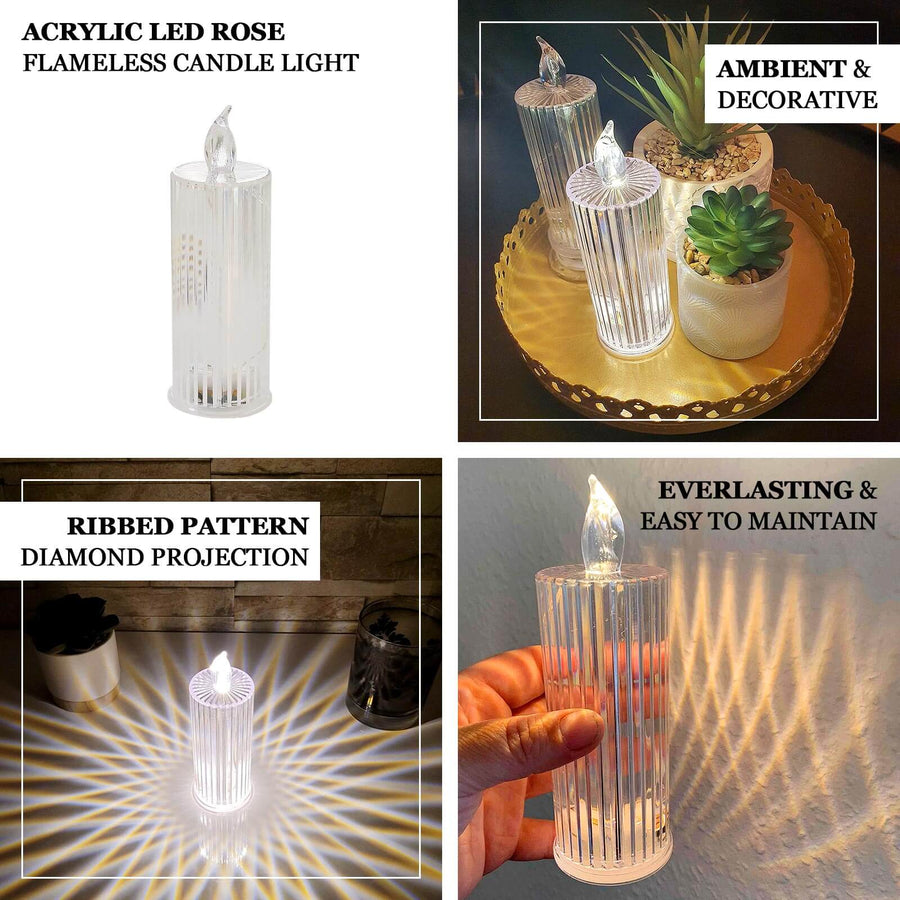 ACRYLIC LED ROSE
FLAMELESS CANDLE LIGHT

AMBIENT &
DECORATIVE

RIBBED PATTERN
DIAMOND PROJECTION

EVERLASTING &
EASY TO MAINTAIN