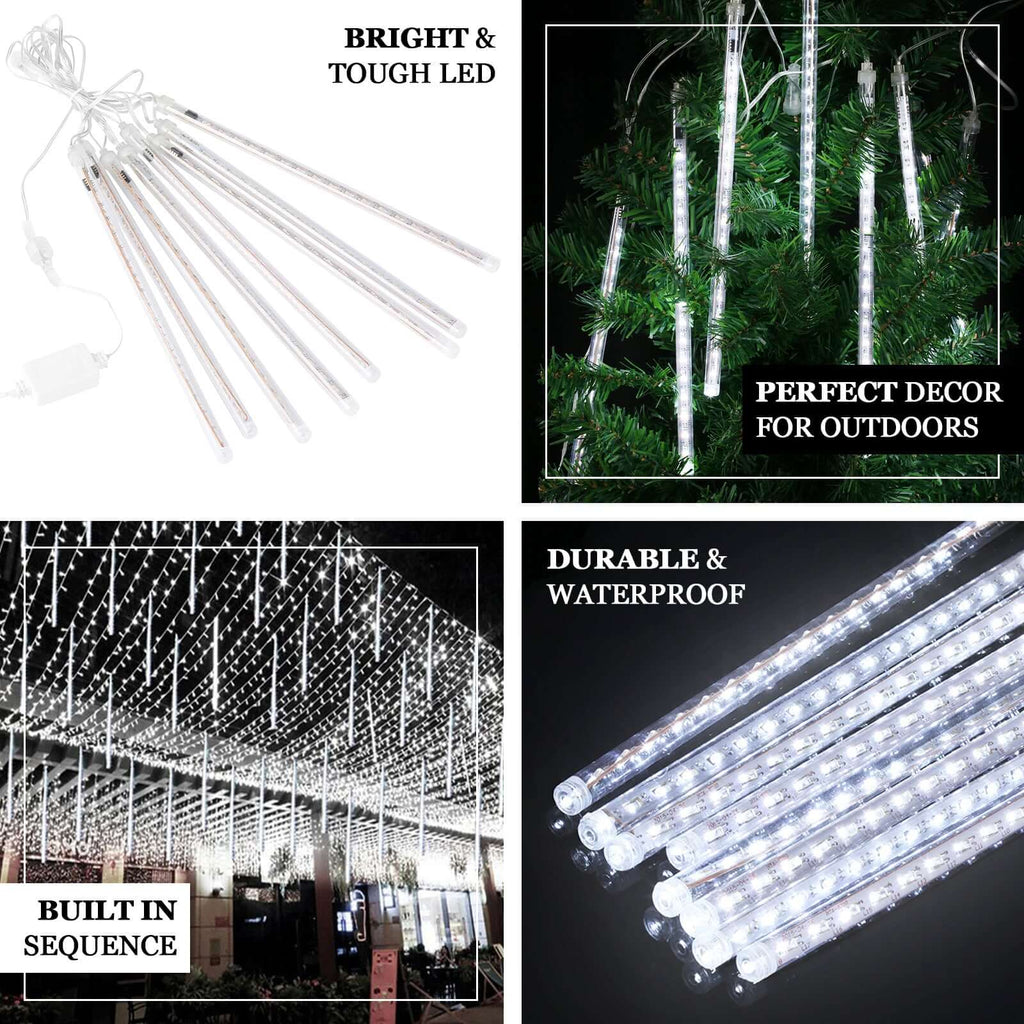 BRIGHT & TOUGH LED

PERFECT DECOR FOR OUTDOORS

BUILT IN SEQUENCE

DURABLE & WATERPROOF