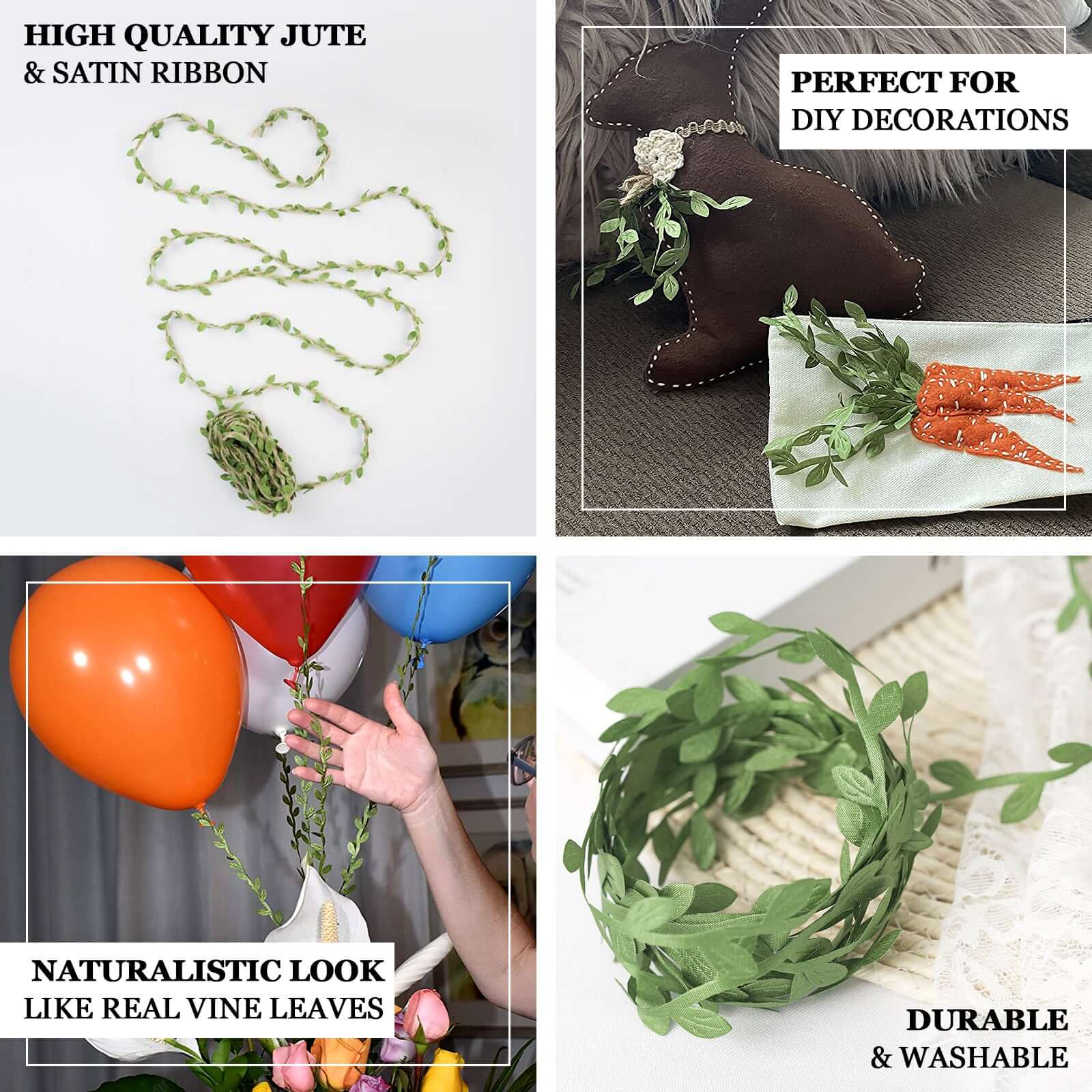 HIGH QUALITY JUTE
& SATIN RIBBON

PERFECT FOR
DIY DECORATIONS

NATURALISTIC LOOK
LIKE REAL VINE LEAVES

DURABLE
& WASHABLE